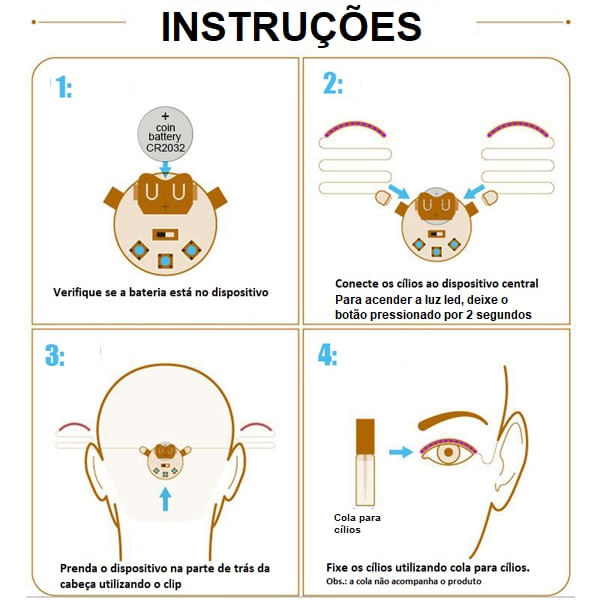 INSTRUÇÕES

1:

+
coin
battery
CR2032

Verifique se a bateria está no dispositivo

2:

Conecte os cílios ao dispositivo central
Para acender a luz led, deixe o botão pressionado por 2 segundos

3:

Prenda o dispositivo na parte de trás da cabeça utilizando o clip

4:

Cola para cílios

Fixe os cílios utilizando cola para cílios.
Obs.: a cola não acompanha o produto